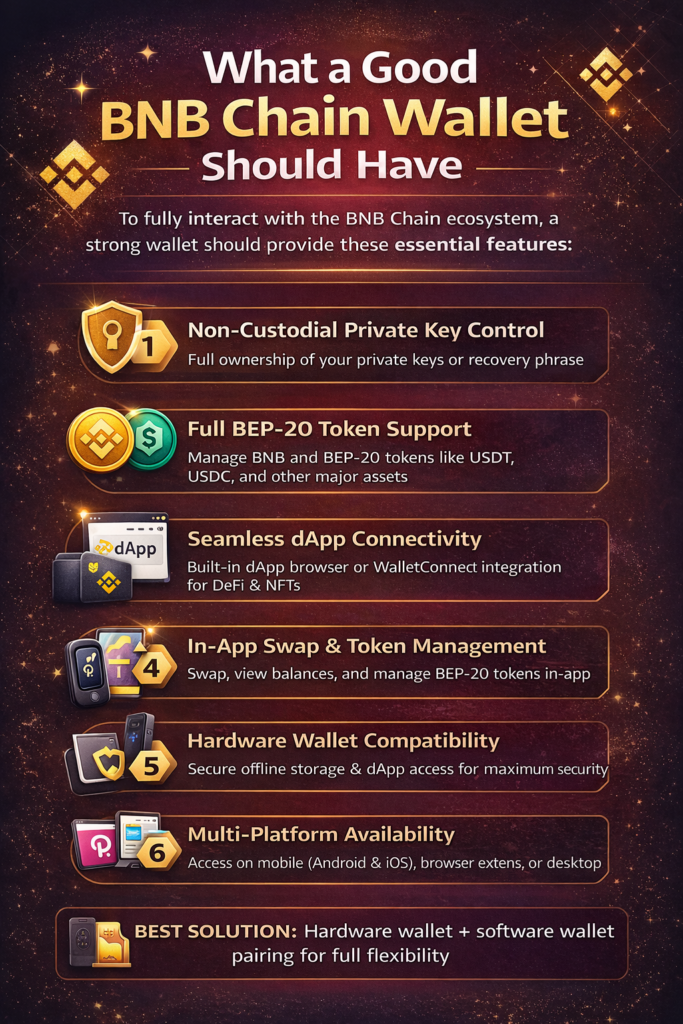 What a Good
BNB Chain Wallet
Should Have

To fully interact with the BNB Chain ecosystem, a strong wallet should provide these essential features:

1
Non-Custodial Private Key Control
Full ownership of your private keys or recovery phrase

$
Full BEP-20 Token Support
Manage BNB and BEP-20 tokens like USDT, USDC, and other major assets

dApp
Seamless dApp Connectivity
Built-in dApp browser or WalletConnect integration for DeFi & NFTs

4
In-App Swap & Token Management
Swap, view balances, and manage BEP-20 tokens in-app

5
Hardware Wallet Compatibility
Secure offline storage & dApp access for maximum security

6
Multi-Platform Availability
Access on mobile (Android & iOS), browser extens, or desktop

BEST SOLUTION: Hardware wallet + software wallet pairing for full flexibility